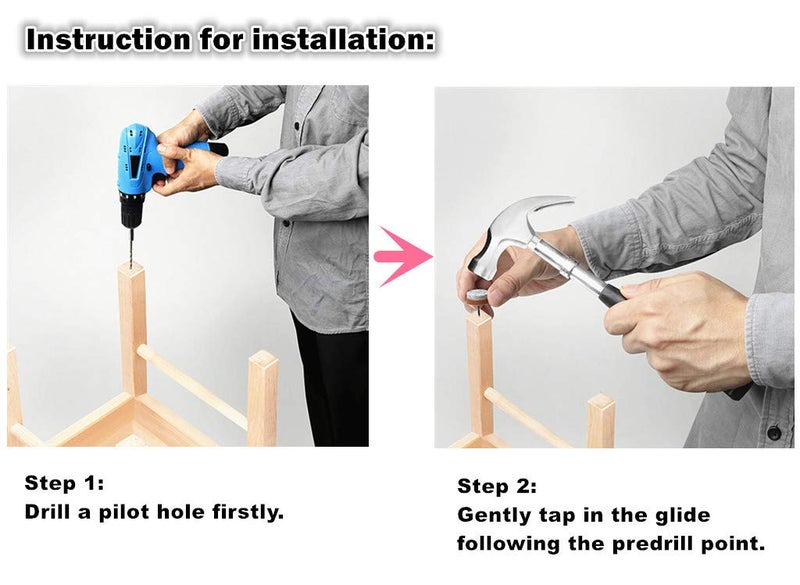 Instruction for installation:

Step 1:
Drill a pilot hole firstly.

Step 2:
Gently tap in the glide following the predrill point.